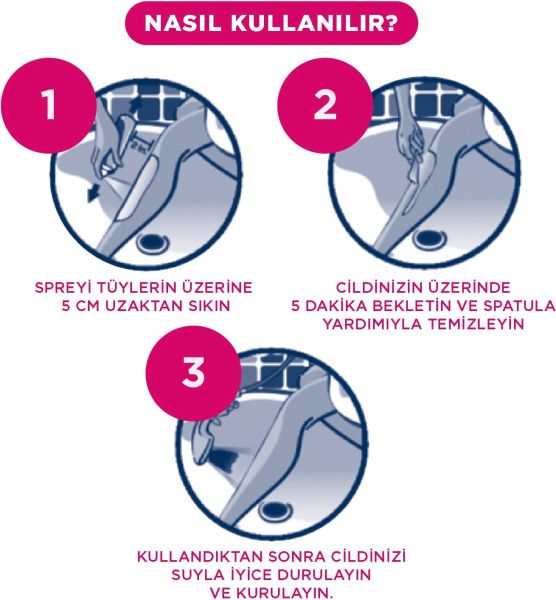 NASIL KULLANILIR?

1

SPREYİ TÜYLERİN ÜZERİNE 5 CM UZAKTAN SIKIN

2

CİLDİNİZİN ÜZERİNDE 5 DAKİKA BEKLETİN VE SPATULA YARDIMIYLA TEMİZLEYİN

3

KULLANDIKTAN SONRA CİLDİNİZİ SUYLA İYİCE DURULAYIN VE KURULAYIN.